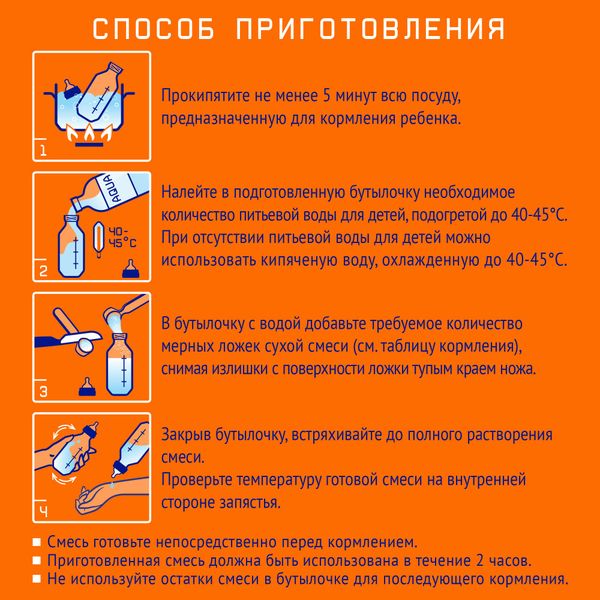 СПОСОБ ПРИГОТОВЛЕНИЯ

1

Прокипятите не менее 5 минут всю посуду, предназначенную для кормления ребенка.

AQUA

40-45°C

2

Налейте в подготовленную бутылочку необходимое количество питьевой воды для детей, подогретой до 40-45°С. При отсутствии питьевой воды для детей можно использовать кипяченую воду, охлажденную до 40-45°С.

3

В бутылочку с водой добавьте требуемое количество мерных ложек сухой смеси (см. таблицу кормления), снимая излишки с поверхности ложки тупым краем ножа.

4

Закрыв бутылочку, встряхивайте до полного растворения смеси.
Проверьте температуру готовой смеси на внутренней стороне запястья.

■ Смесь готовьте непосредственно перед кормлением.
■ Приготовленная смесь должна быть использована в течение 2 часов.
■ Не используйте остатки смеси в бутылочке для последующего кормления.