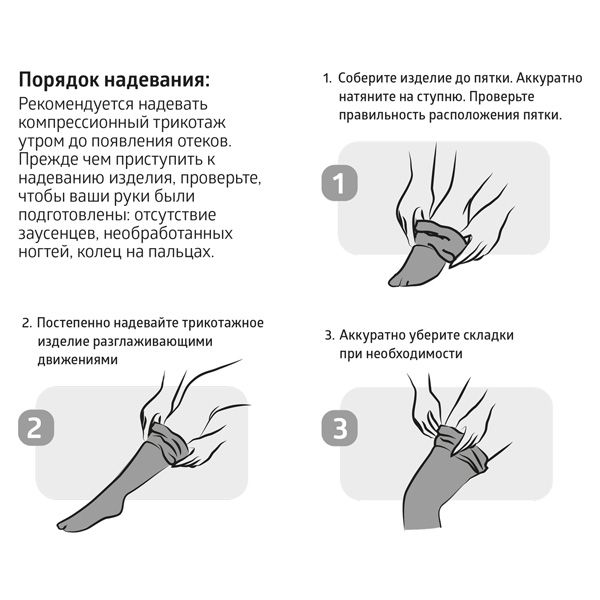 Порядок надевания:
Рекомендуется надевать компрессионный трикотаж утром до появления отеков. Прежде чем приступить к надеванию изделия, проверьте, чтобы ваши руки были подготовлены: отсутствие заусенцев, необработанных ногтей, колец на пальцах.

1. Соберите изделие до пятки. Аккуратно натяните на ступню. Проверьте правильность расположения пятки.

1

2. Постепенно надевайте трикотажное изделие разглаживающими движениями

2

3. Аккуратно уберите складки при необходимости

3